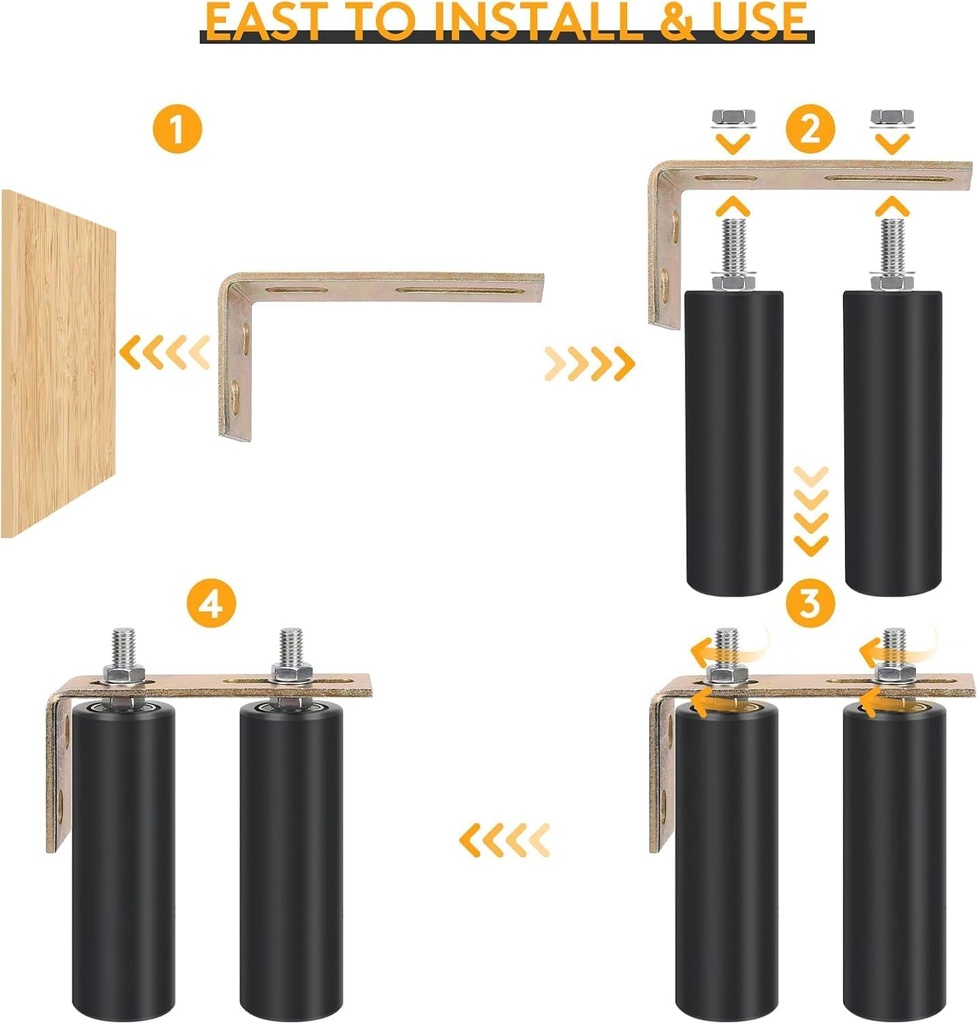 EAST TO INSTALL & USE

1

2

3

4