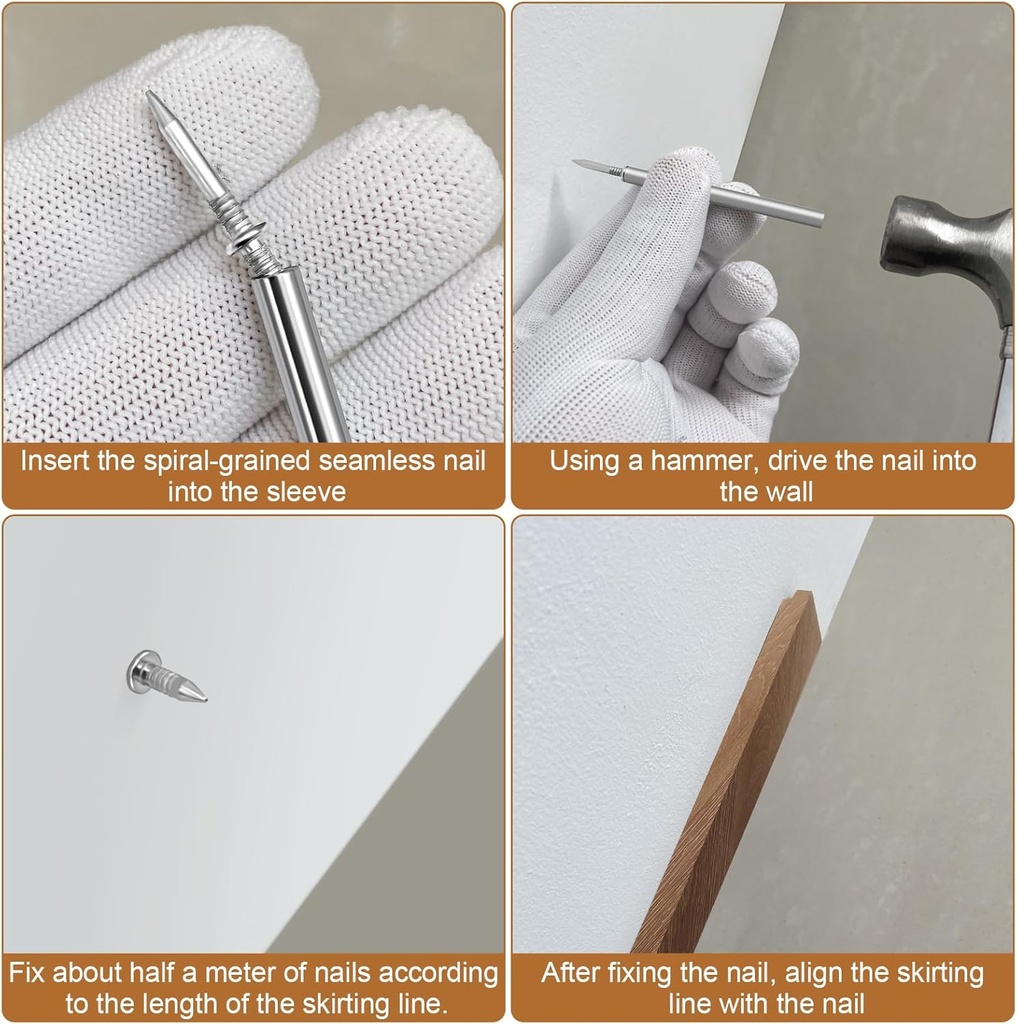 Insert the spiral-grained seamless nail into the sleeve

Using a hammer, drive the nail into the wall

Fix about half a meter of nails according to the length of the skirting line.

After fixing the nail, align the skirting line with the nail