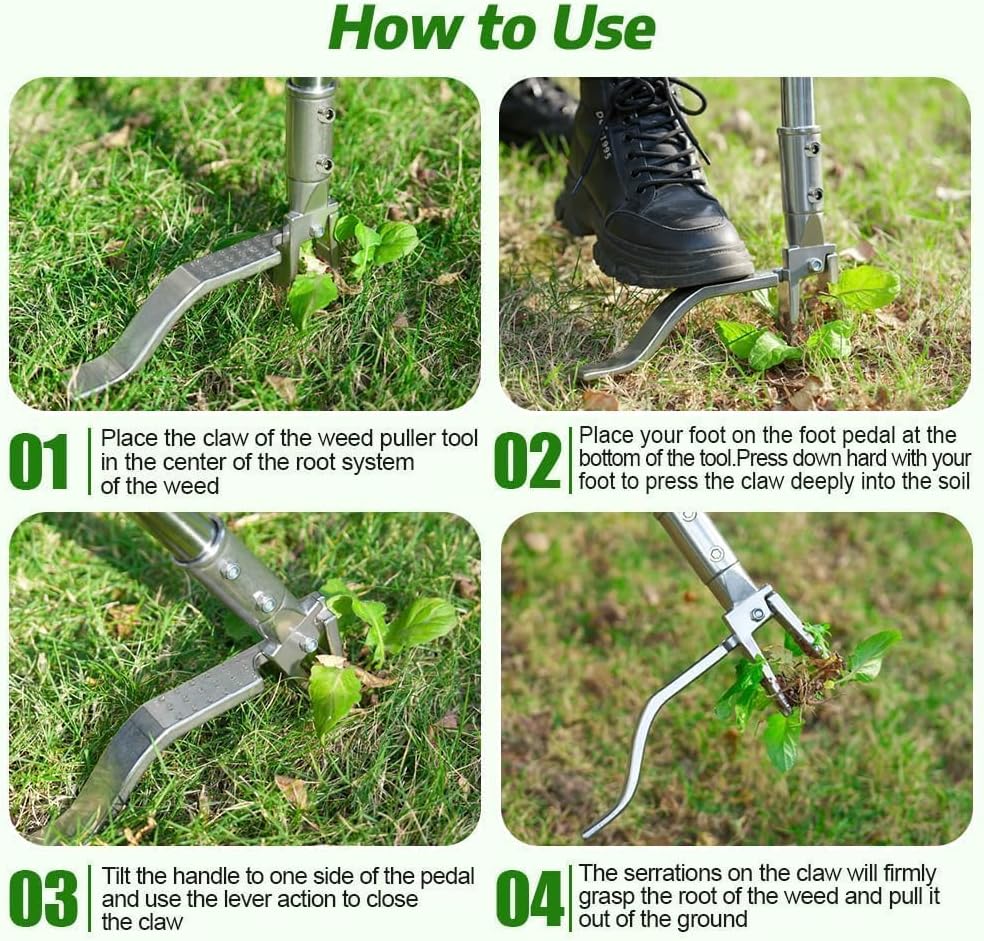 How to Use

01 Place the claw of the weed puller tool in the center of the root system of the weed

02 Place your foot on the foot pedal at the bottom of the tool.Press down hard with your foot to press the claw deeply into the soil

03 Tilt the handle to one side of the pedal and use the lever action to close the claw

04 The serrations on the claw will firmly grasp the root of the weed and pull it out of the ground