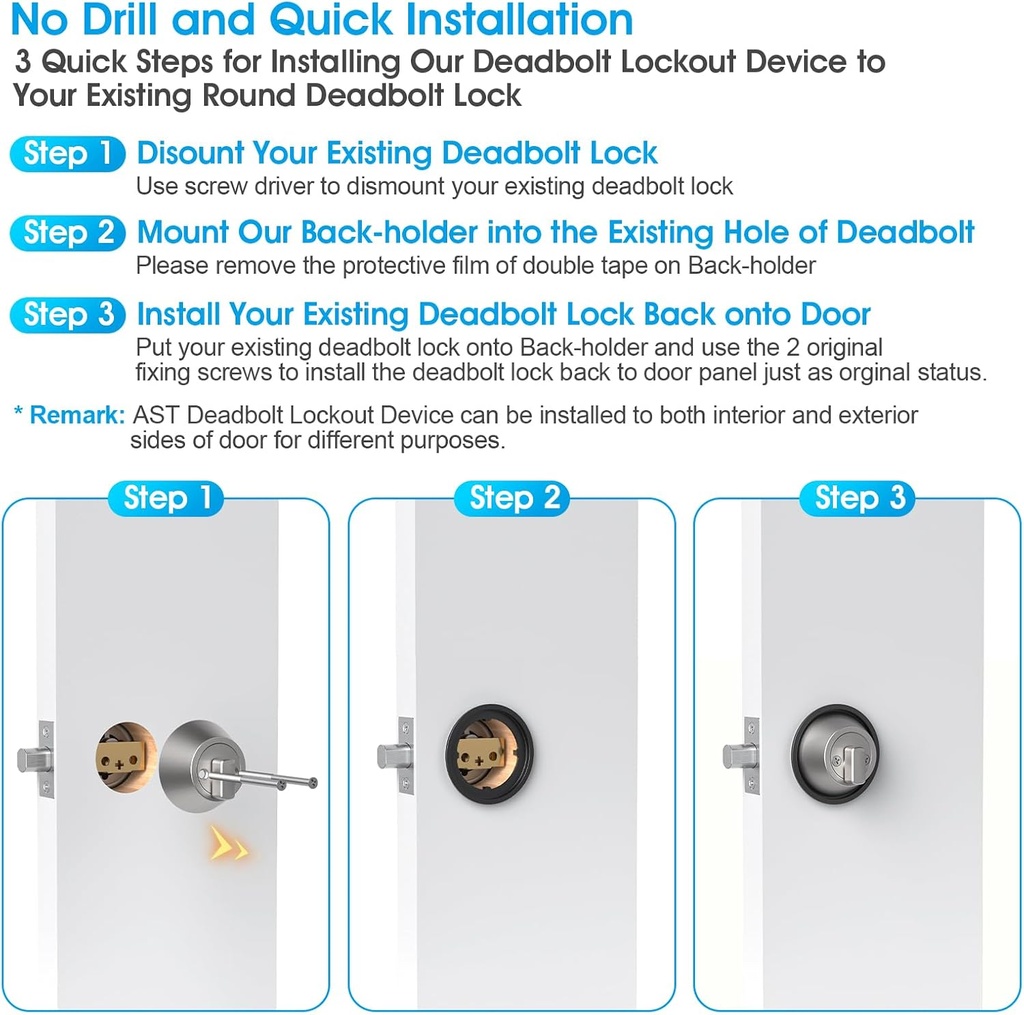 No Drill and Quick Installation

3 Quick Steps for Installing Our Deadbolt Lockout Device to Your Existing Round Deadbolt Lock

Step 1 Disount Your Existing Deadbolt Lock
Use screw driver to dismount your existing deadbolt lock

Step 2 Mount Our Back-holder into the Existing Hole of Deadbolt
Please remove the protective film of double tape on Back-holder

Step 3 Install Your Existing Deadbolt Lock Back onto Door
Put your existing deadbolt lock onto Back-holder and use the 2 original fixing screws to install the deadbolt lock back to door panel just as orginal status.

* Remark: AST Deadbolt Lockout Device can be installed to both interior and exterior sides of door for different purposes.

Step 1

Step 2

Step 3