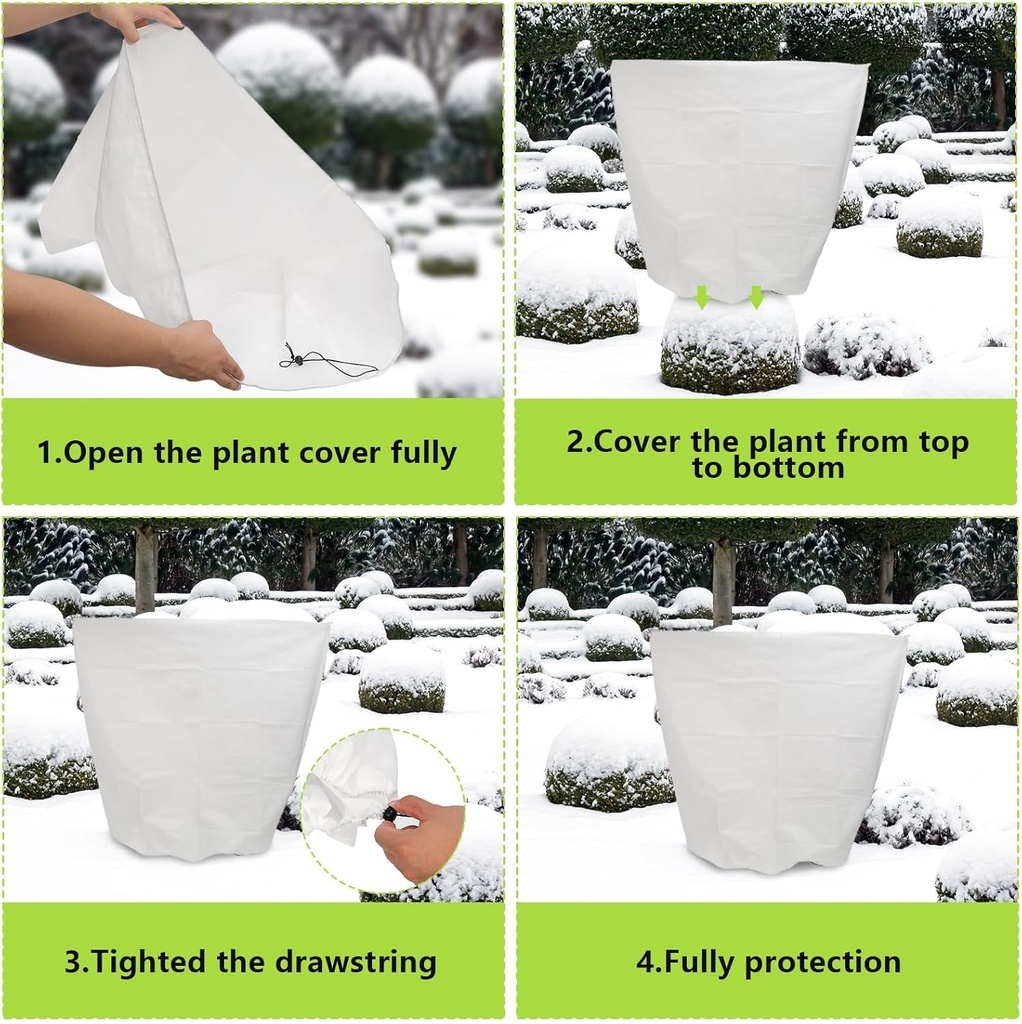 1.Open the plant cover fully

2.Cover the plant from top to bottom

3.Tighted the drawstring

4.Fully protection