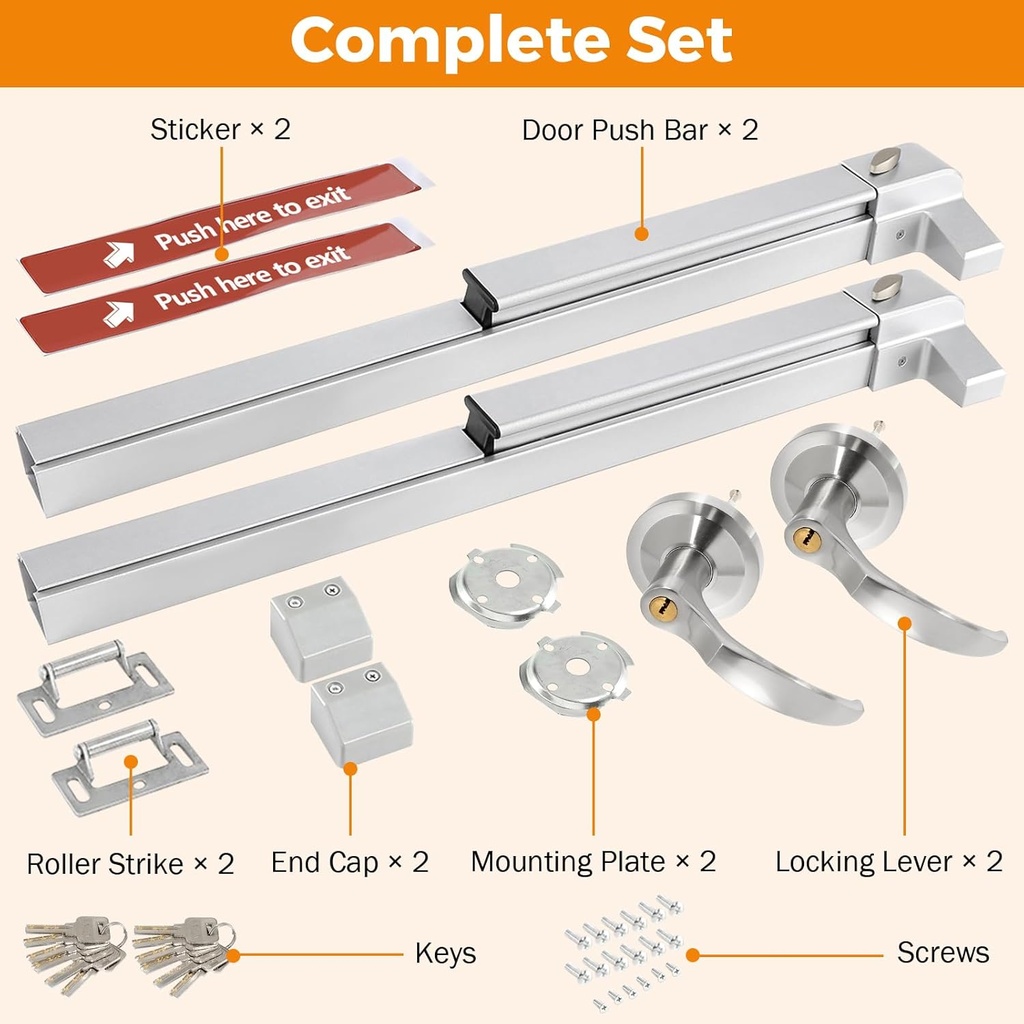 Complete Set

Sticker × 2

Door Push Bar × 2

Push here to exit

Push here to exit

Roller Strike × 2

End Cap × 2

Mounting Plate × 2

Locking Lever × 2

Keys

Screws