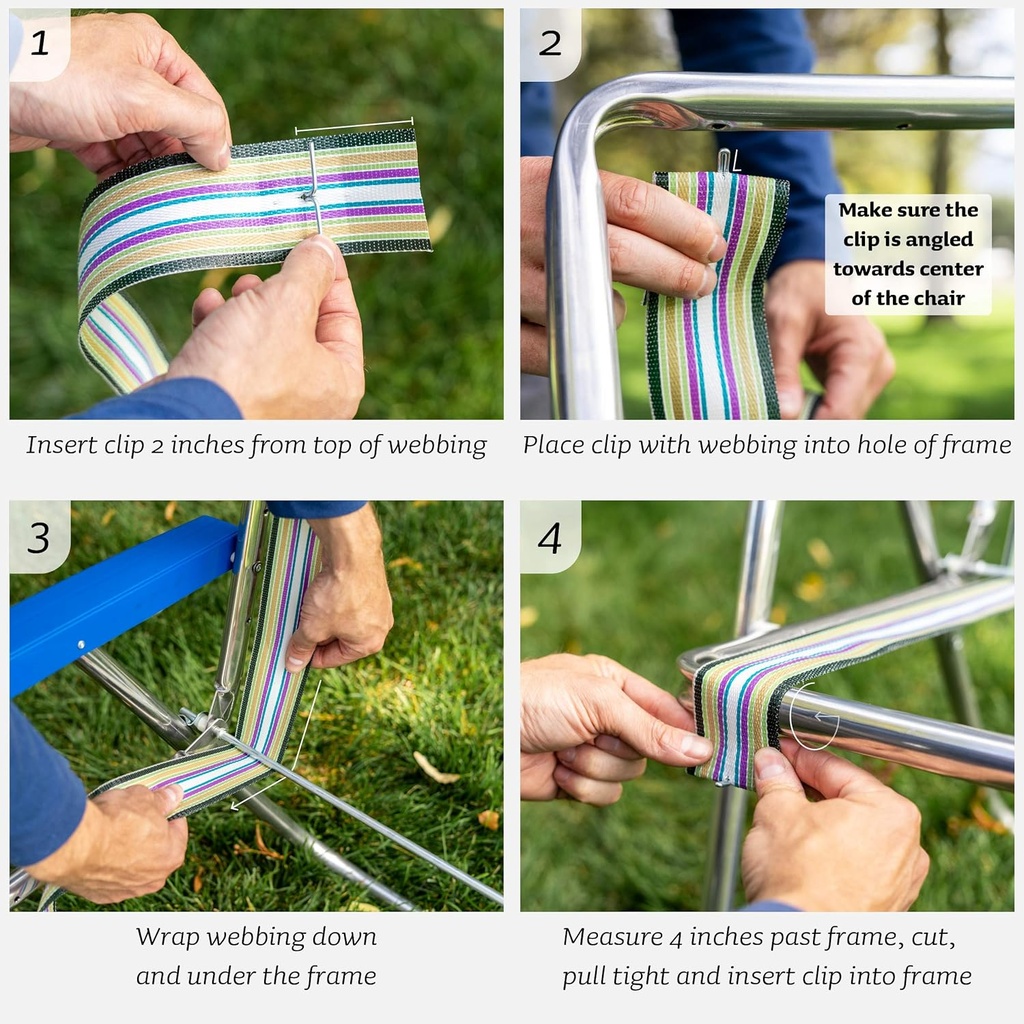 1

Insert clip 2 inches from top of webbing

2

Make sure the clip is angled towards center of the chair

Place clip with webbing into hole of frame

3

Wrap webbing down and under the frame

4

Measure 4 inches past frame, cut, pull tight and insert clip into frame