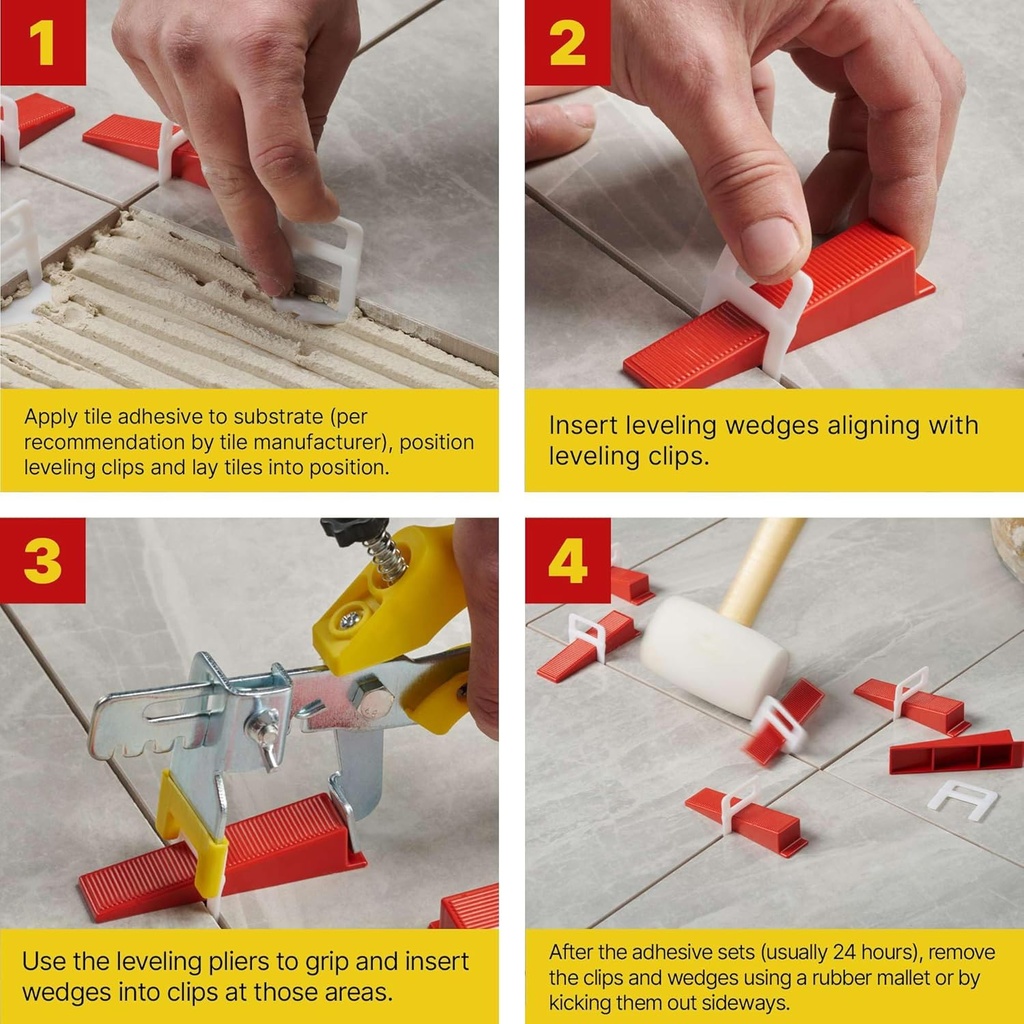 1

Apply tile adhesive to substrate (per recommendation by tile manufacturer), position leveling clips and lay tiles into position.

2

Insert leveling wedges aligning with leveling clips.

3

Use the leveling pliers to grip and insert wedges into clips at those areas.

4

After the adhesive sets (usually 24 hours), remove the clips and wedges using a rubber mallet or by kicking them out sideways.