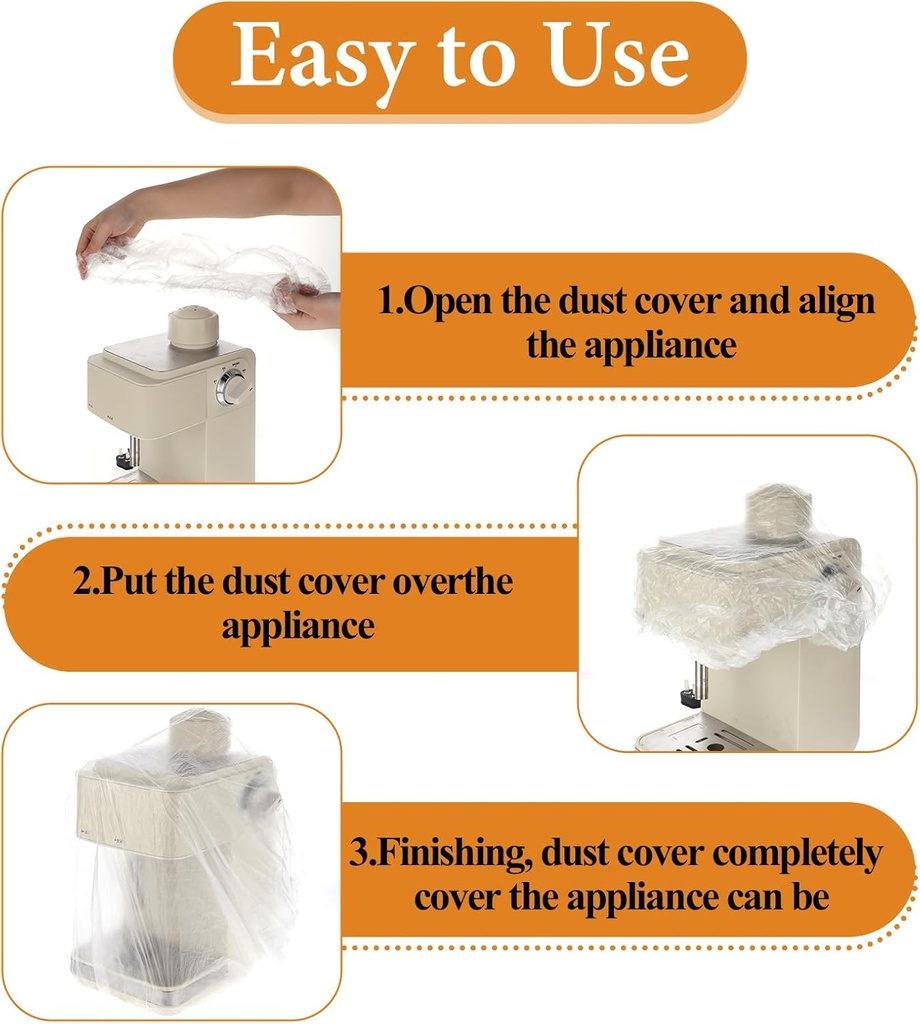 Easy to Use

1.Open the dust cover and align the appliance

2.Put the dust cover overthe appliance

3.Finishing, dust cover completely cover the appliance can be