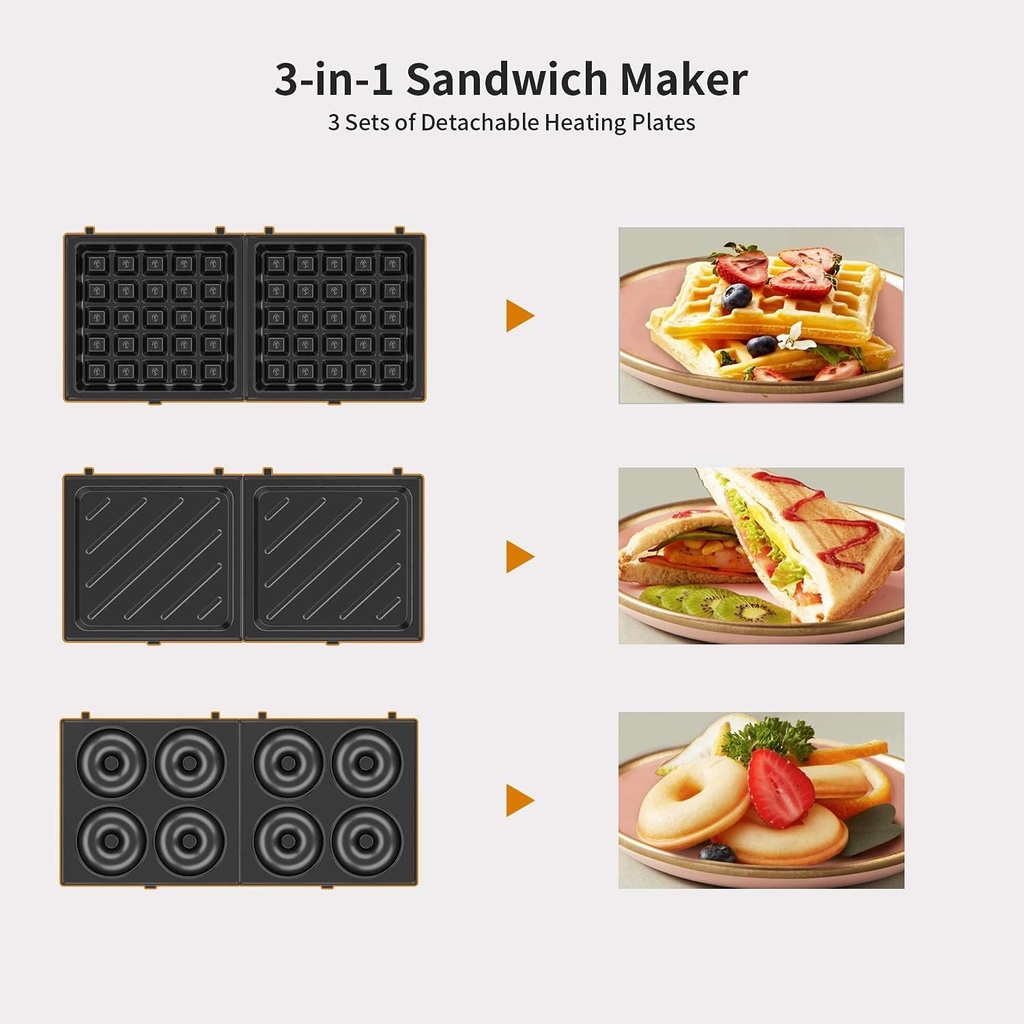 3-in-1 Sandwich Maker
3 Sets of Detachable Heating Plates