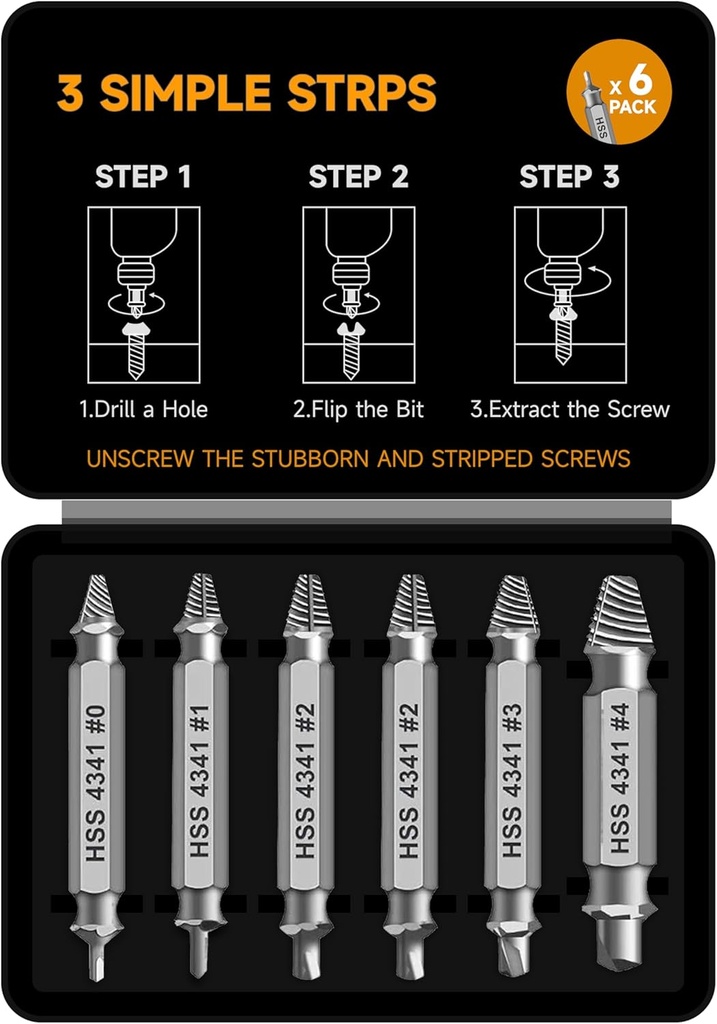 3 SIMPLE STRPS

x 6 PACK

HSS

STEP 1

STEP 2

STEP 3

1.Drill a Hole

2.Flip the Bit

3.Extract the Screw

UNSCREW THE STUBBORN AND STRIPPED SCREWS

HSS 4341 #0

HSS 4341 #1

HSS 4341 #2

HSS 4341 #2

HSS 4341 #3

HSS 4341 #4