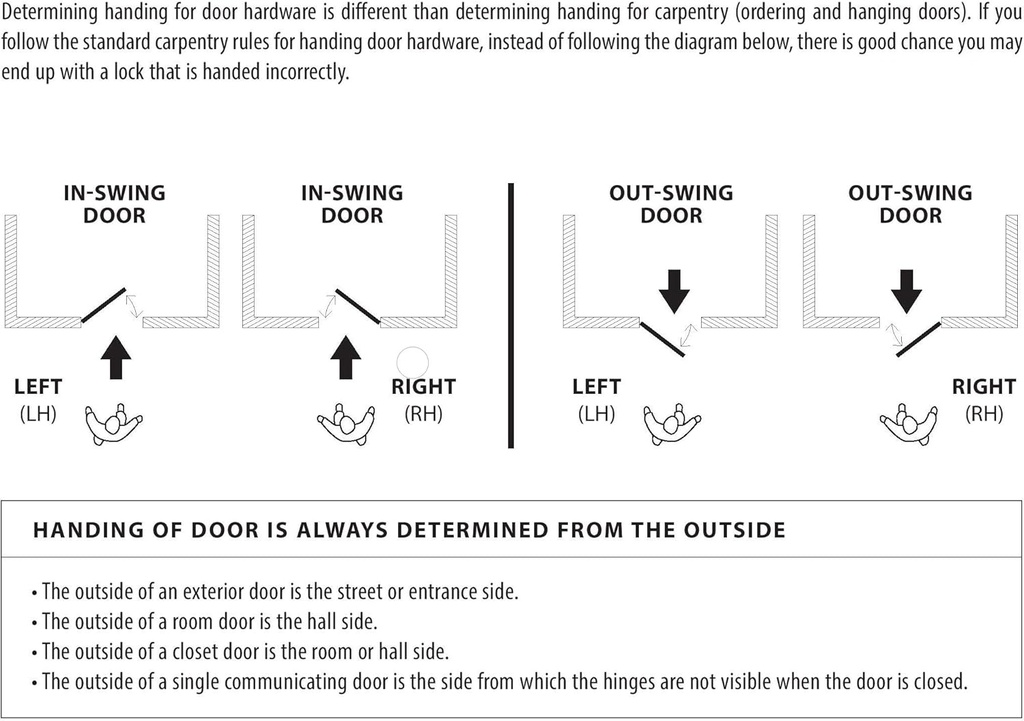 Determining handing for door hardware is different than determining handing for carpentry (ordering and hanging doors). If you follow the standard carpentry rules for handing door hardware, instead of following the diagram below, there is good chance you may end up with a lock that is handed incorrectly.

IN-SWING DOOR

LEFT
(LH)

IN-SWING DOOR

RIGHT
(RH)

OUT-SWING DOOR

LEFT
(LH)

OUT-SWING DOOR

RIGHT
(RH)

HANDING OF DOOR IS ALWAYS DETERMINED FROM THE OUTSIDE

• The outside of an exterior door is the street or entrance side.
• The outside of a room door is the hall side.
• The outside of a closet door is the room or hall side.
• The outside of a single communicating door is the side from which the hinges are not visible when the door is closed.