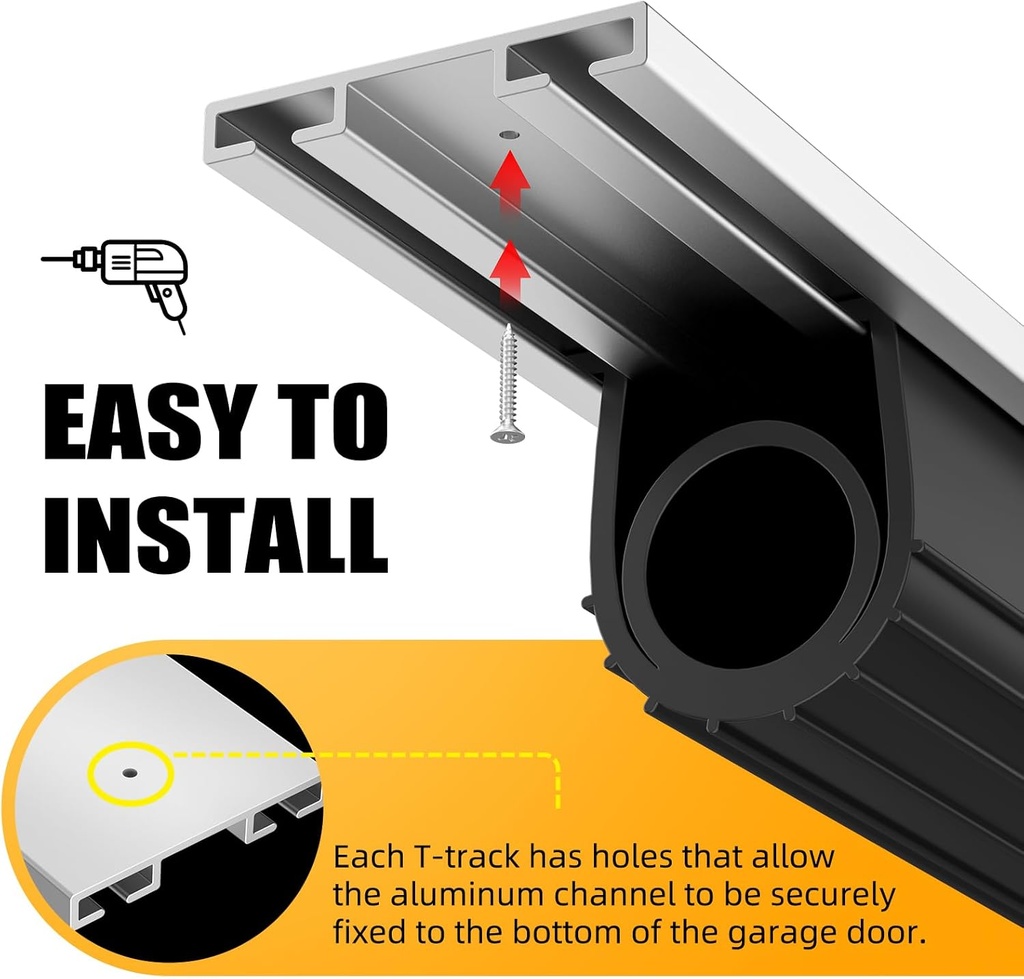 EASY TO INSTALL

Each T-track has holes that allow the aluminum channel to be securely fixed to the bottom of the garage door.