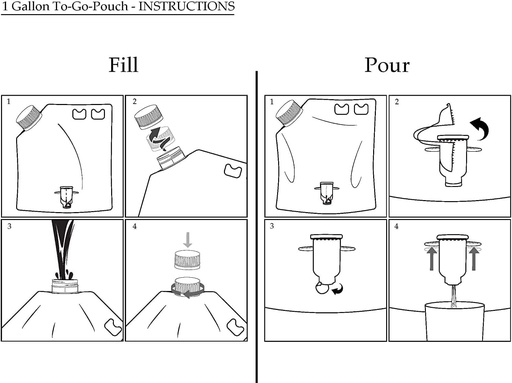 1 Gallon To-Go-Pouch - INSTRUCTIONS

Fill

1

2

3

4

Pour

1

2

3

4