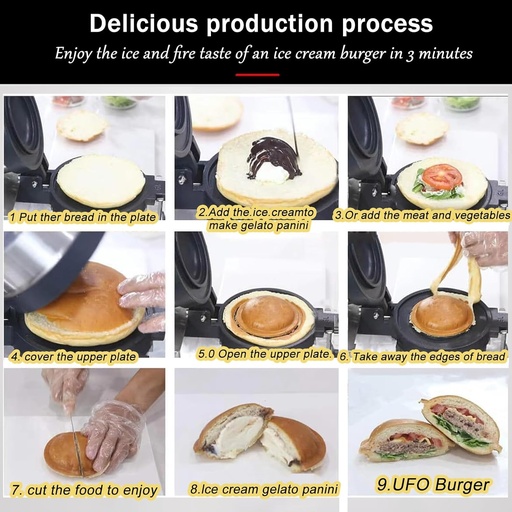 Delicious production process

Enjoy the ice and fire taste of an ice cream burger in 3 minutes

1 Put ther bread in the plate

2.Add the.ice.creamto make gelato panini

3.Or add the meat and vegetables

4. cover the upper plate

5.0 Open the upper plate.

6. Take away the edges of bread

7. cut the food to enjoy

8.Ice cream gelato panini

9.UFO Burger